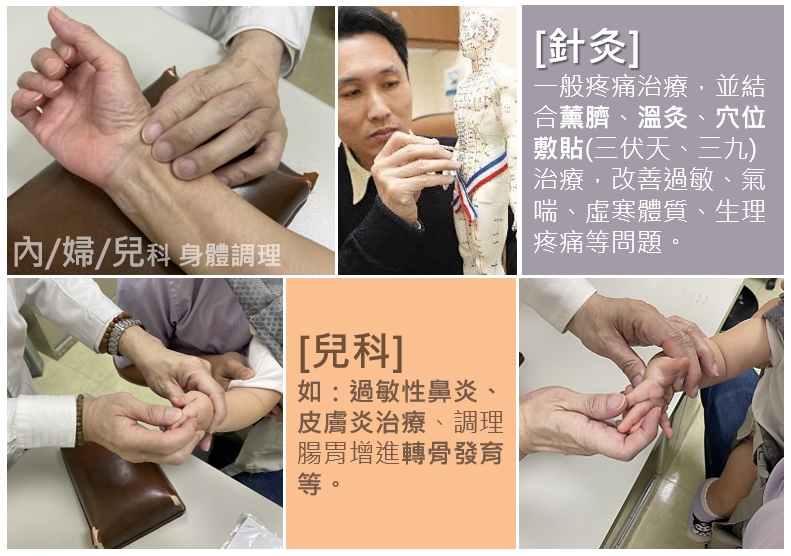 內/婦/兒科 身體調理

[針灸]
一般疼痛治療，並結合薰臍、溫灸、穴位敷貼(三伏天、三九)治療，改善過敏、氣喘、虛寒體質、生理疼痛等問題。

[兒科]
如：過敏性鼻炎、皮膚炎治療、調理腸胃增進轉骨發育等。